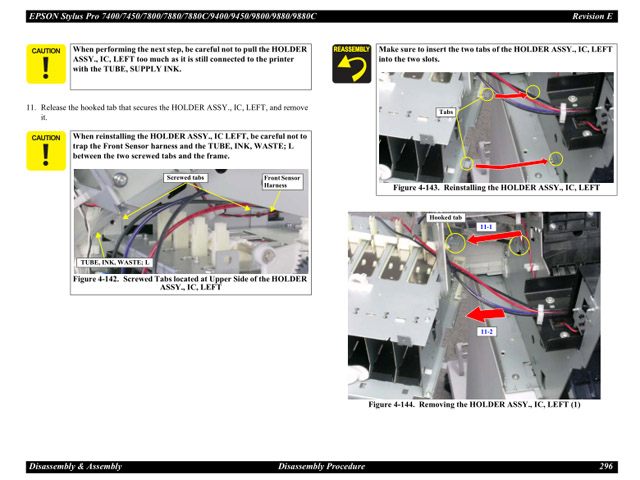 EPSON Stylus Pro 7400/7450/7800/7880/7880C/9400/9450/9800/9880/9880C

Revision E

CAUTION

When performing the next step, be careful not to pull the HOLDER ASSY., IC, LEFT too much as it is still connected to the printer with the TUBE, SUPPLY INK.

11. Release the hooked tab that secures the HOLDER ASSY., IC, LEFT, and remove it.

CAUTION

When reinstalling the HOLDER ASSY., IC LEFT, be careful not to trap the Front Sensor harness and the TUBE, INK, WASTE; L between the two screwed tabs and the frame.

Screwed tabs

Front Sensor Harness

TUBE, INK, WASTE; L

Figure 4-142. Screwed Tabs located at Upper Side of the HOLDER ASSY., IC, LEFT

REASSEMBLY

Make sure to insert the two tabs of the HOLDER ASSY., IC, LEFT into the two slots.

Tabs

Figure 4-143. Reinstalling the HOLDER ASSY., IC, LEFT

Hooked tab

11-1

11-2

Figure 4-144. Removing the HOLDER ASSY., IC, LEFT (1)

Disassembly & Assembly

Disassembly Procedure

296